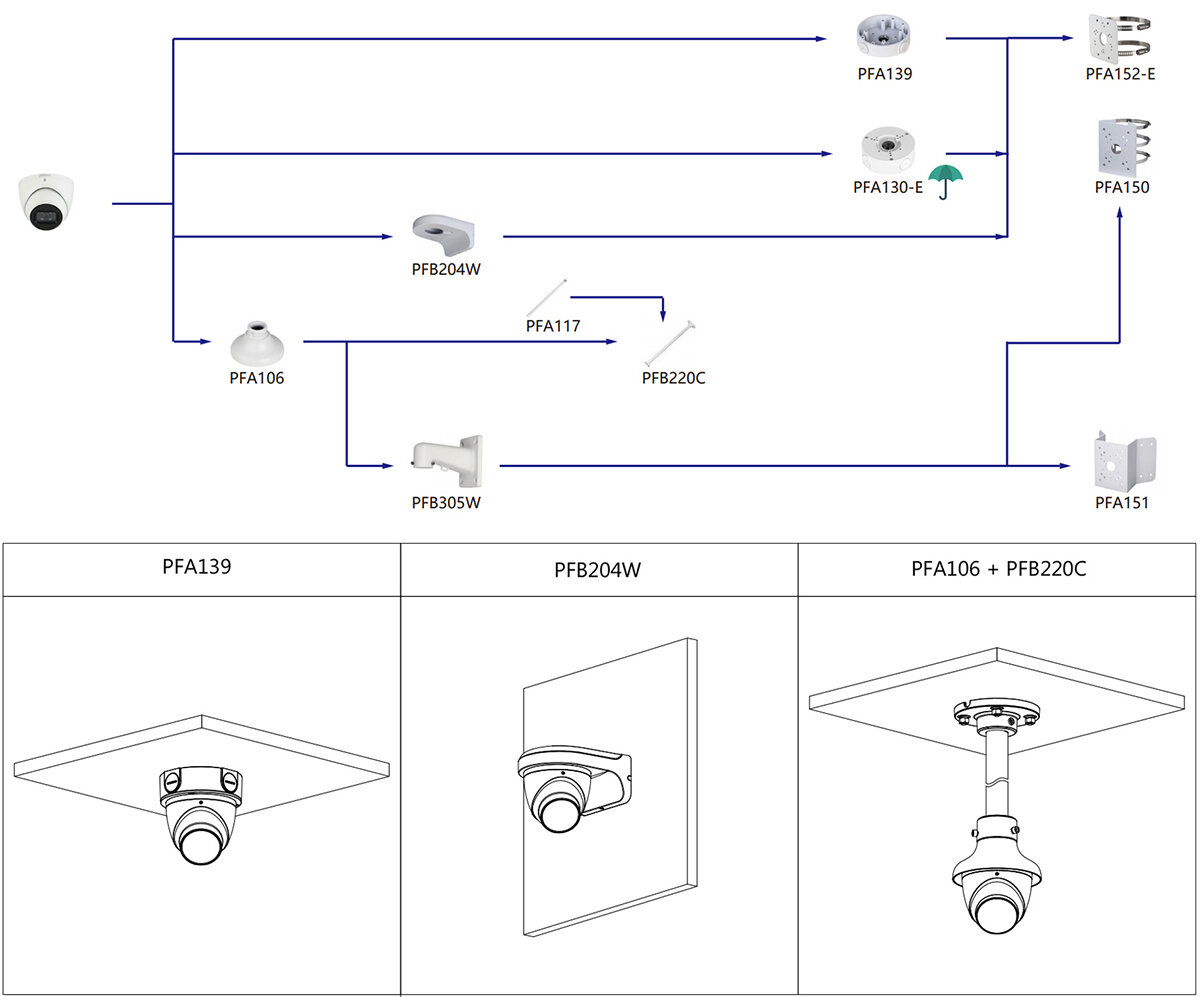 PFA139

PFA152-E

PFA130-E

PFA150

PFB204W

PFA117

PFA106

PFB220C

PFB305W

PFA151

| PFA139 | PFB204W | PFA106 + PFB220C |
|---|---|---|
| | | |