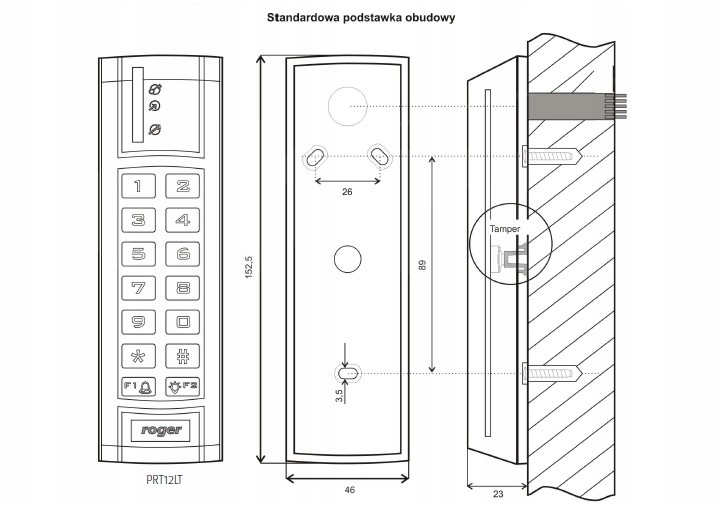 Standardowa podstawka obudowy

1
2
3
4
5
6
7
8
9
0
*
#
F1
F2
roger
PRT12LT

152,5
26
89
3,5
46
Tamper
23