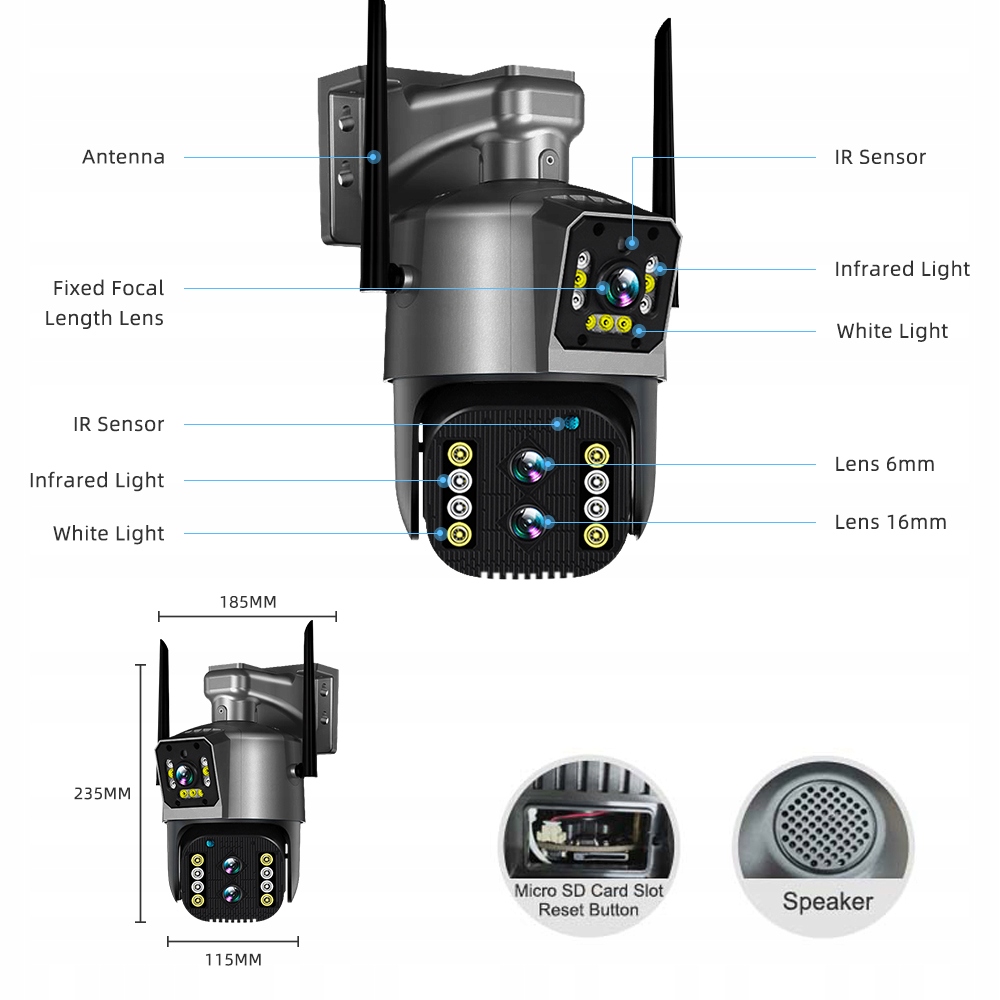 Antenna

Fixed Focal Length Lens

IR Sensor

Infrared Light

White Light

IR Sensor

Infrared Light

White Light

Lens 6mm

Lens 16mm

185MM

235MM

115MM

Micro SD Card Slot
Reset Button

Speaker